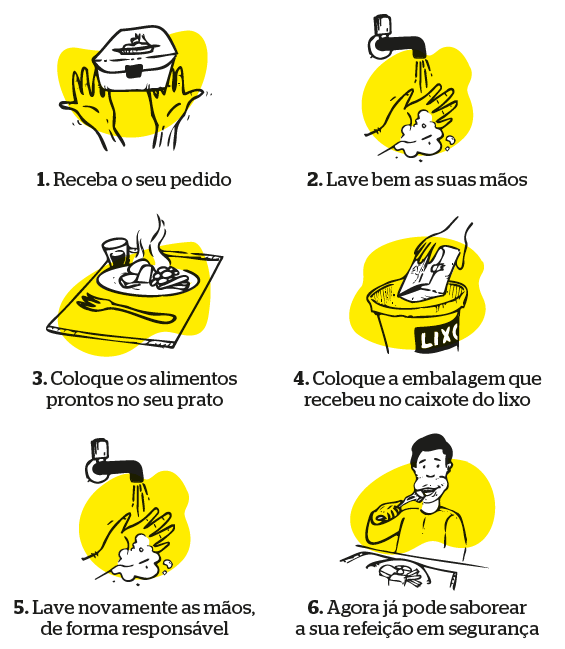 1. Receba o seu pedido

2. Lave bem as suas mãos

3. Coloque os alimentos prontos no seu prato

LIXO

4. Coloque a embalagem que recebeu no caixote do lixo

5. Lave novamente as mãos, de forma responsável

6. Agora já pode saborear a sua refeição em segurança